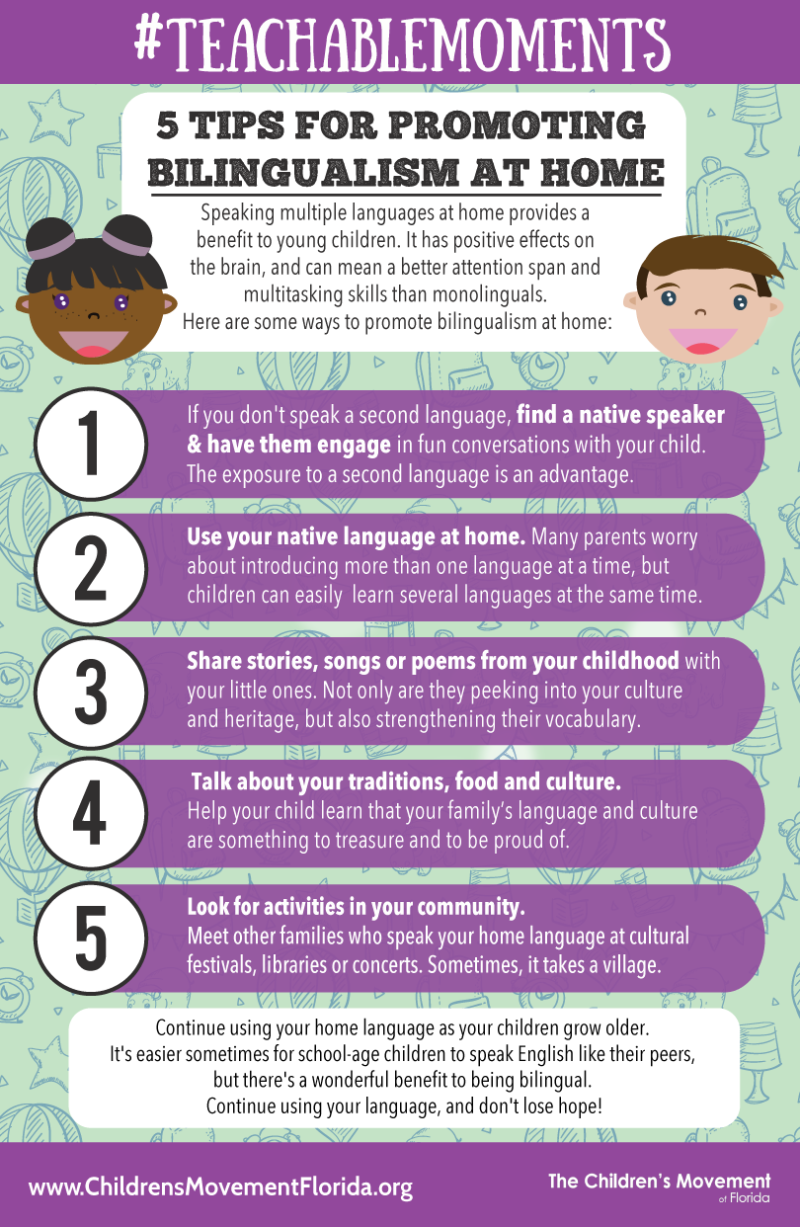 #TEACHABLEMOMENTS

5 TIPS FOR PROMOTING BILINGUALISM AT HOME

Speaking multiple languages at home provides a benefit to young children. It has positive effects on the brain, and can mean a better attention span and multitasking skills than monolinguals. Here are some ways to promote bilingualism at home:

1
If you don't speak a second language, find a native speaker & have them engage in fun conversations with your child. The exposure to a second language is an advantage.

2
Use your native language at home. Many parents worry about introducing more than one language at a time, but children can easily learn several languages at the same time.

3
Share stories, songs or poems from your childhood with your little ones. Not only are they peeking into your culture and heritage, but also strengthening their vocabulary.

4
Talk about your traditions, food and culture. Help your child learn that your family's language and culture are something to treasure and to be proud of.

5
Look for activities in your community. Meet other families who speak your home language at cultural festivals, libraries or concerts. Sometimes, it takes a village.

Continue using your home language as your children grow older. It's easier sometimes for school-age children to speak English like their peers, but there's a wonderful benefit to being bilingual. Continue using your language, and don't lose hope!

www.ChildrensMovementFlorida.org

The Children's Movement of Florida